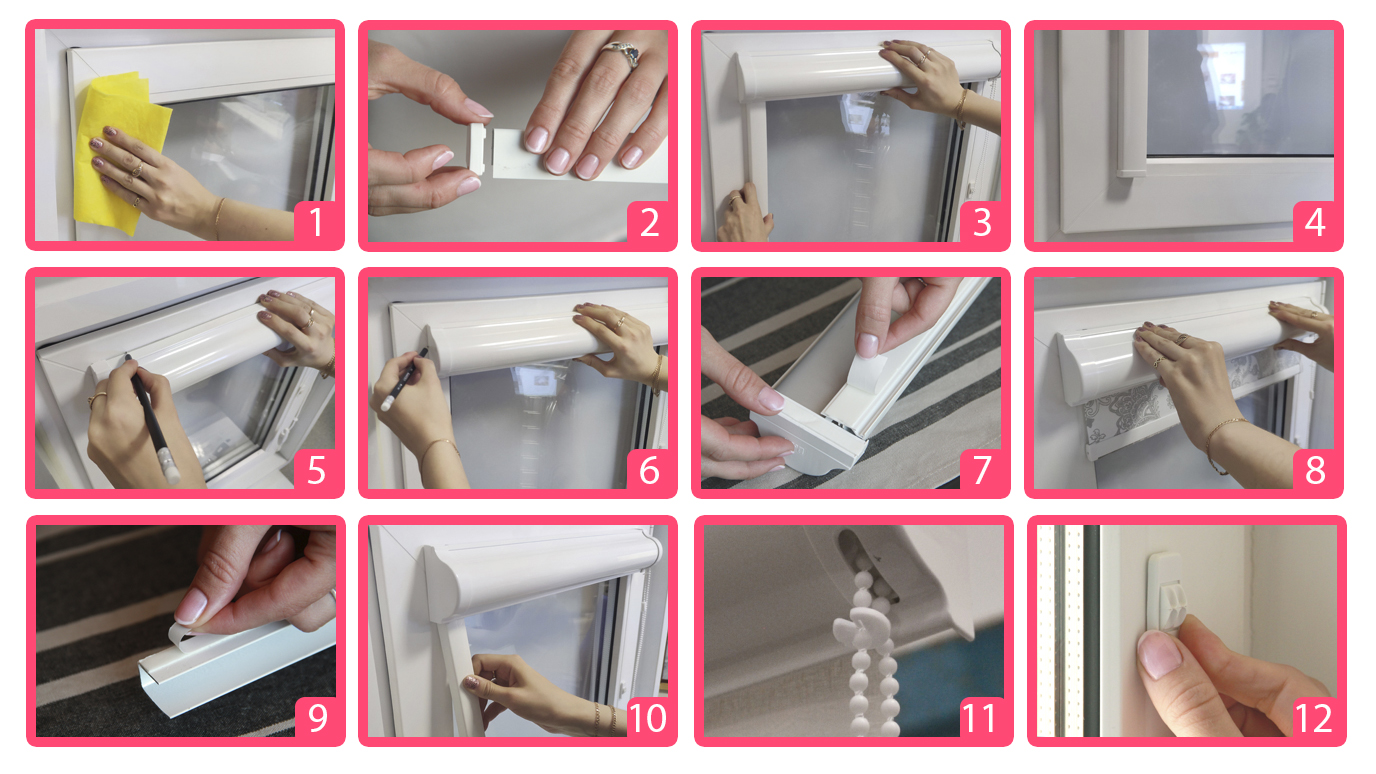 1
2
3
4
5
6
7
8
9
10
11
12